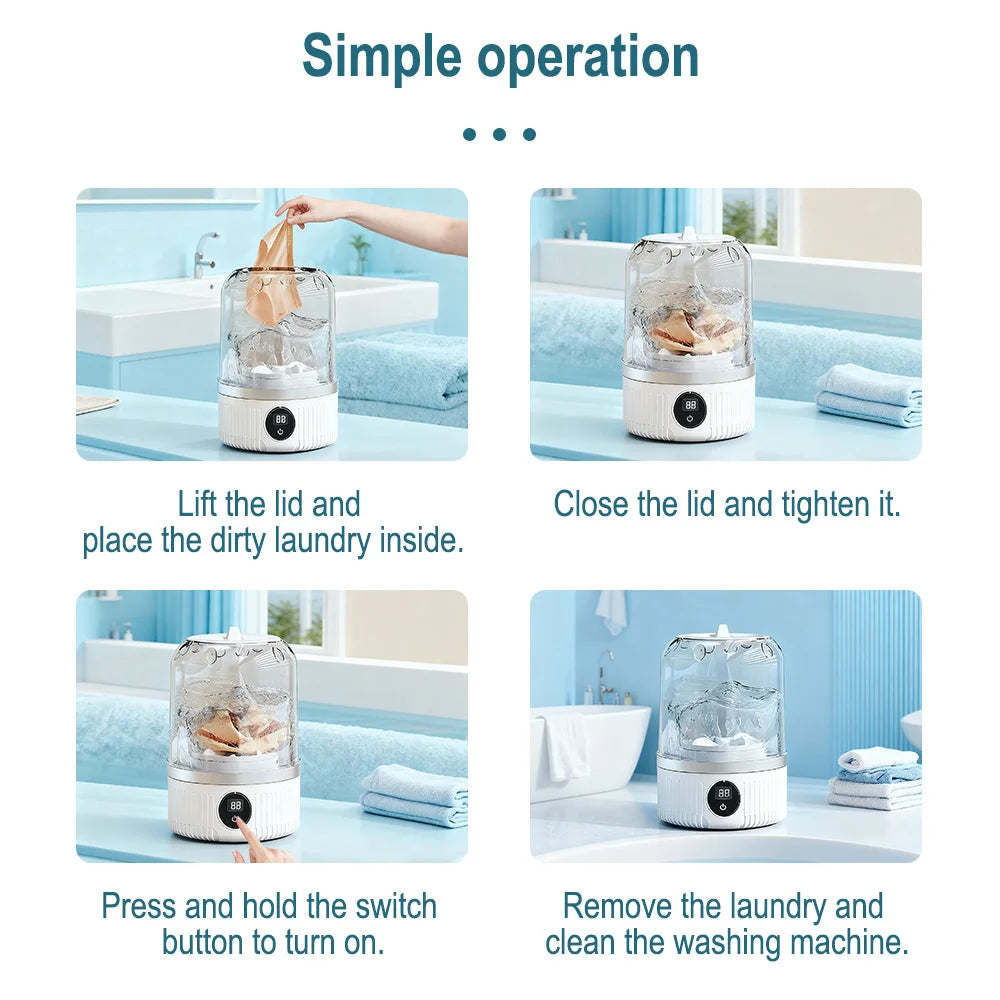 Simple operation

88

Lift the lid and place the dirty laundry inside.

88

Close the lid and tighten it.

88

Press and hold the switch button to turn on.

88

Remove the laundry and clean the washing machine.